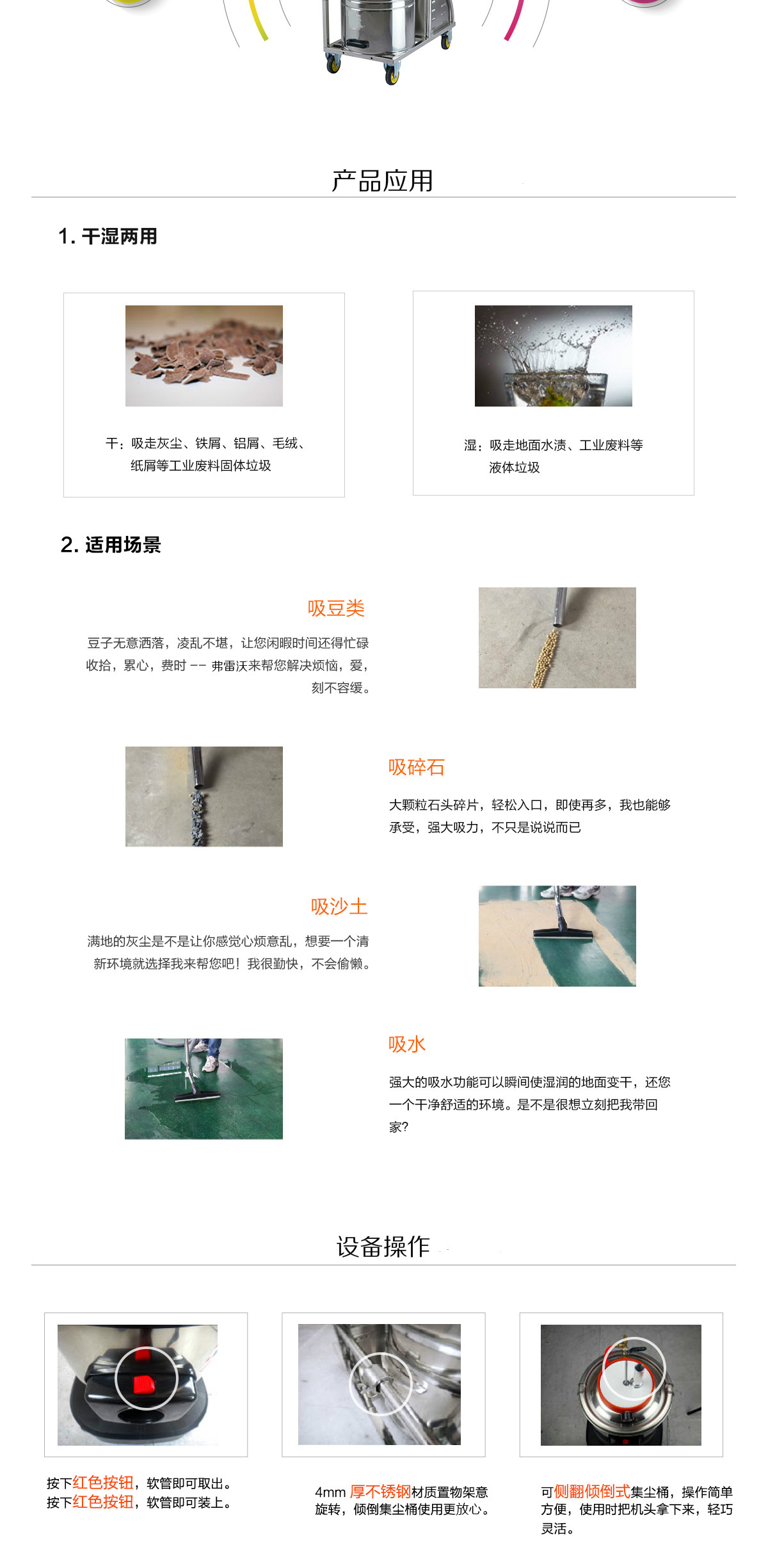 产品应用

1. 干湿两用

干：吸走灰尘、铁屑、铝屑、毛绒、纸屑等工业废料固体垃圾

湿：吸走地面水渍、工业废料等液体垃圾

2. 适用场景

吸豆类

豆子无意洒落，凌乱不堪，让您闲暇时间还得忙碌收拾，累心，费时 -- 弗雷沃来帮您解决烦恼，爱，刻不容缓。

吸碎石

大颗粒石头碎片，轻松入口，即使再多，我也能够承受，强大吸力，不只是说说而已

吸沙土

满地的灰尘是不是让你感觉心烦意乱，想要一个清新环境就选择我来帮您吧！我很勤快，不会偷懒。

吸水

强大的吸水功能可以瞬间使湿润的地面变干，还您一个干净舒适的环境。是不是很想立刻把我带回家?

设备操作

按下红色按钮，软管即可取出。
按下红色按钮，软管即可装上。

4mm 厚不锈钢材质置物架意旋转，倾倒集尘桶使用更放心。

可侧翻倾倒式集尘桶，操作简单方便，使用时把机头拿下来，轻巧灵活。